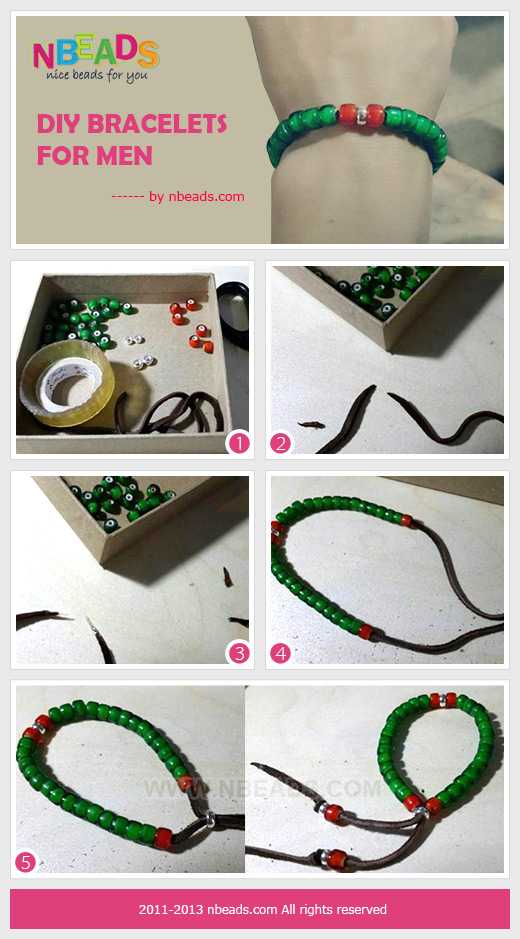 NBEADS
nice beads for you

DIY BRACELETS FOR MEN

------ by nbeads.com

1

2

3

4

WWW.NBEADS.COM

5

2011-2013 nbeads.com All rights reserved